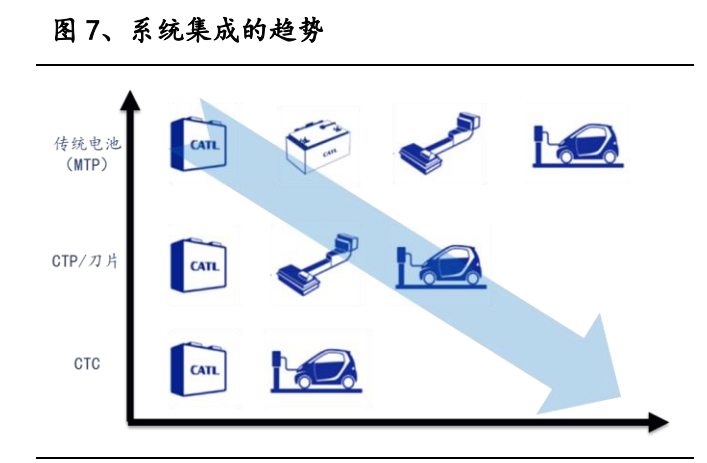 图 7、系统集成的趋势

传统电池
（MTP）

CATL

CATL

CTP/刀片

CATL

CTC

CATL